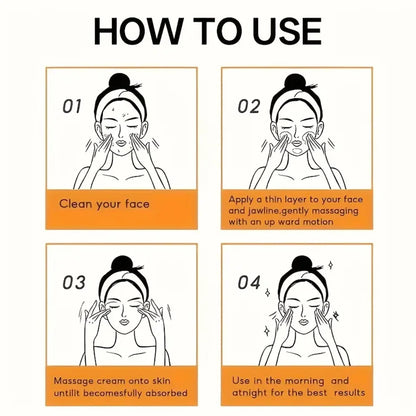 HOW TO USE

01

Clean your face

02

Apply a thin layer to your face and jawline.gently massaging with an up ward motion

03

Massage cream onto skin untilit becomesfully absorbed

04

Use in the morning and atnight for the best results