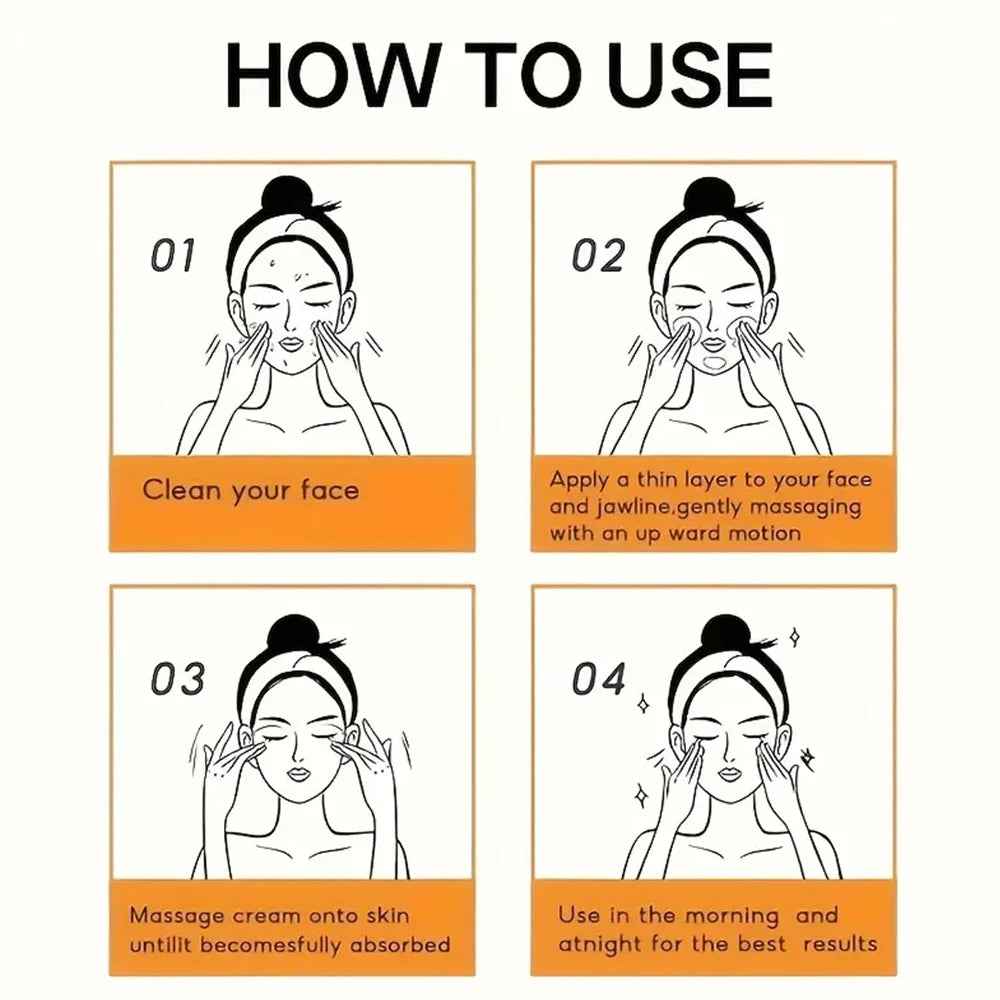 HOW TO USE

01

Clean your face

02

Apply a thin layer to your face and jawline,gently massaging with an up ward motion

03

Massage cream onto skin untilit becomesfully absorbed

04

Use in the morning and atnight for the best results