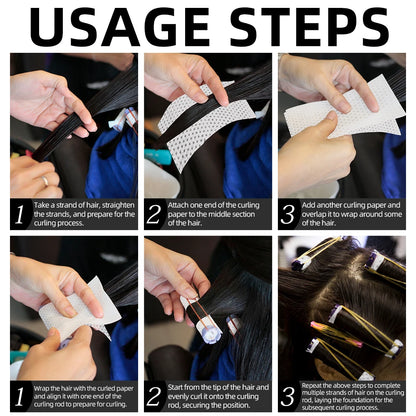 USAGE STEPS

1 Take a strand of hair, straighten the strands, and prepare for the curling process.

2 Attach one end of the curling paper to the middle section of the hair.

3 Add another curling paper and overlap it to wrap around some of the hair.

1 Wrap the hair with the curled paper and align it with one end of the curling rod to prepare for curling.

2 Start from the tip of the hair and evenly curl it onto the curling rod, securing the position.

3 Repeat the above steps to complete multiple strands of hair on the curling rod, laying the foundation for the subsequent curling process.