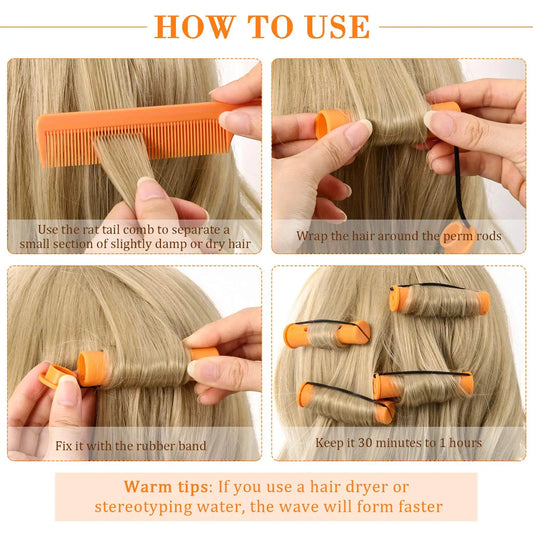 HOW TO USE

Use the rat tail comb to separate a small section of slightly damp or dry hair

Wrap the hair around the perm rods

Fix it with the rubber band

Keep it 30 minutes to 1 hours

Warm tips: If you use a hair dryer or stereotyping water, the wave will form faster