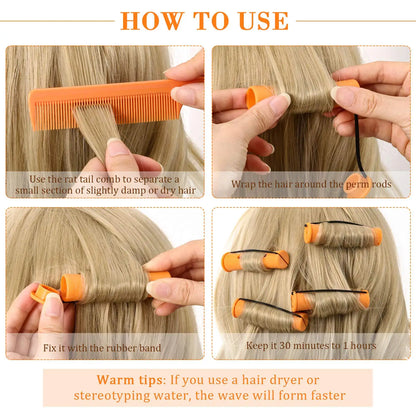 HOW TO USE

Use the rat tail comb to separate a small section of slightly damp or dry hair

Wrap the hair around the perm rods

Fix it with the rubber band

Keep it 30 minutes to 1 hours

Warm tips: If you use a hair dryer or stereotyping water, the wave will form faster