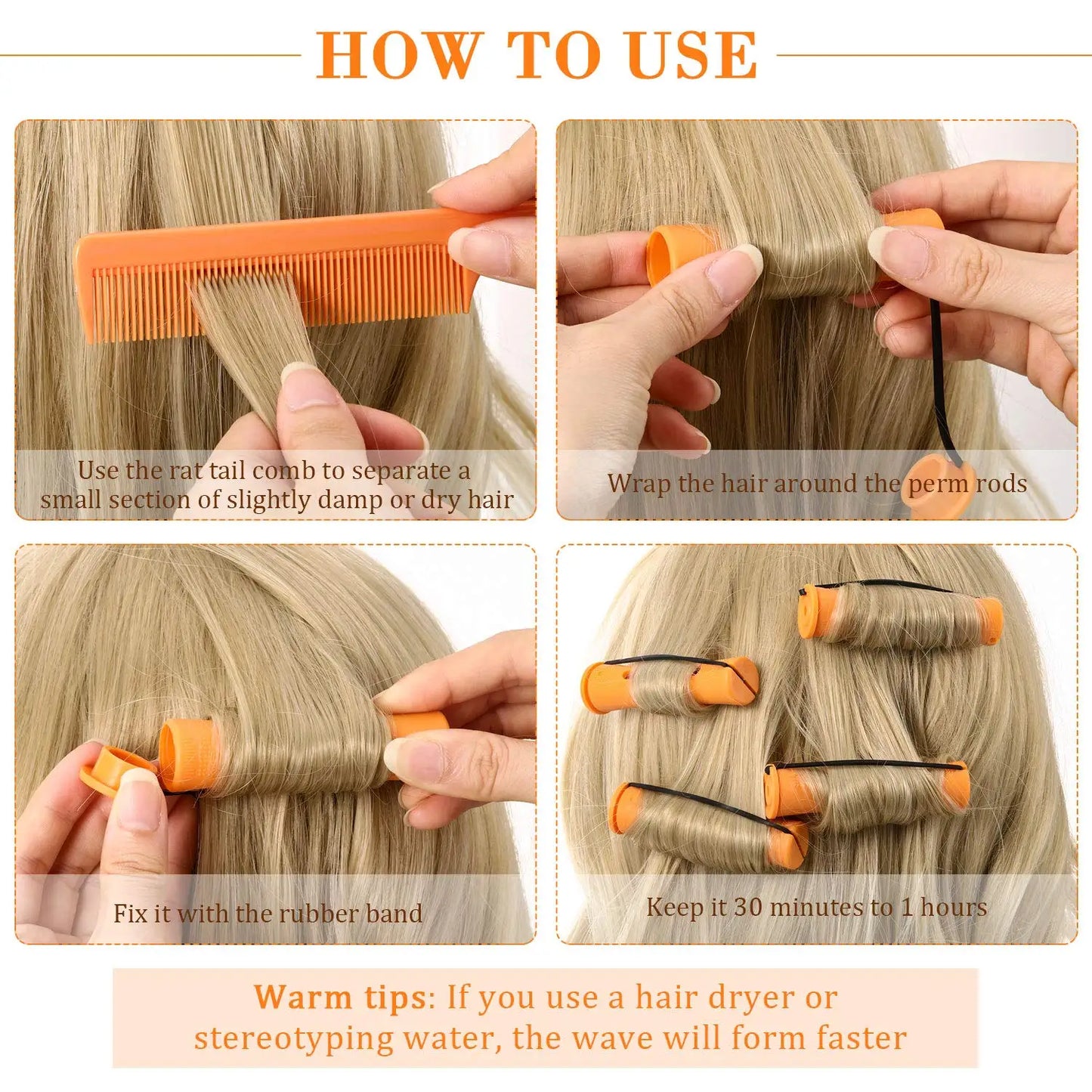 HOW TO USE

Use the rat tail comb to separate a small section of slightly damp or dry hair

Wrap the hair around the perm rods

Fix it with the rubber band

Keep it 30 minutes to 1 hours

Warm tips: If you use a hair dryer or stereotyping water, the wave will form faster