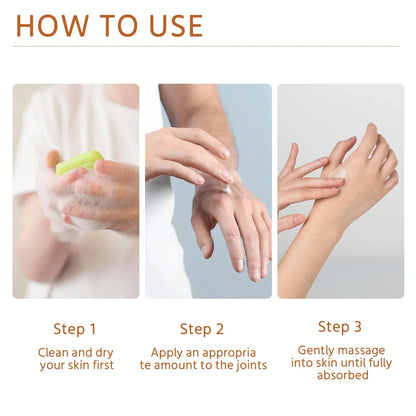 HOW TO USE

Step 1

Clean and dry your skin first

Step 2

Apply an appropria te amount to the joints

Step 3

Gently massage into skin until fully absorbed