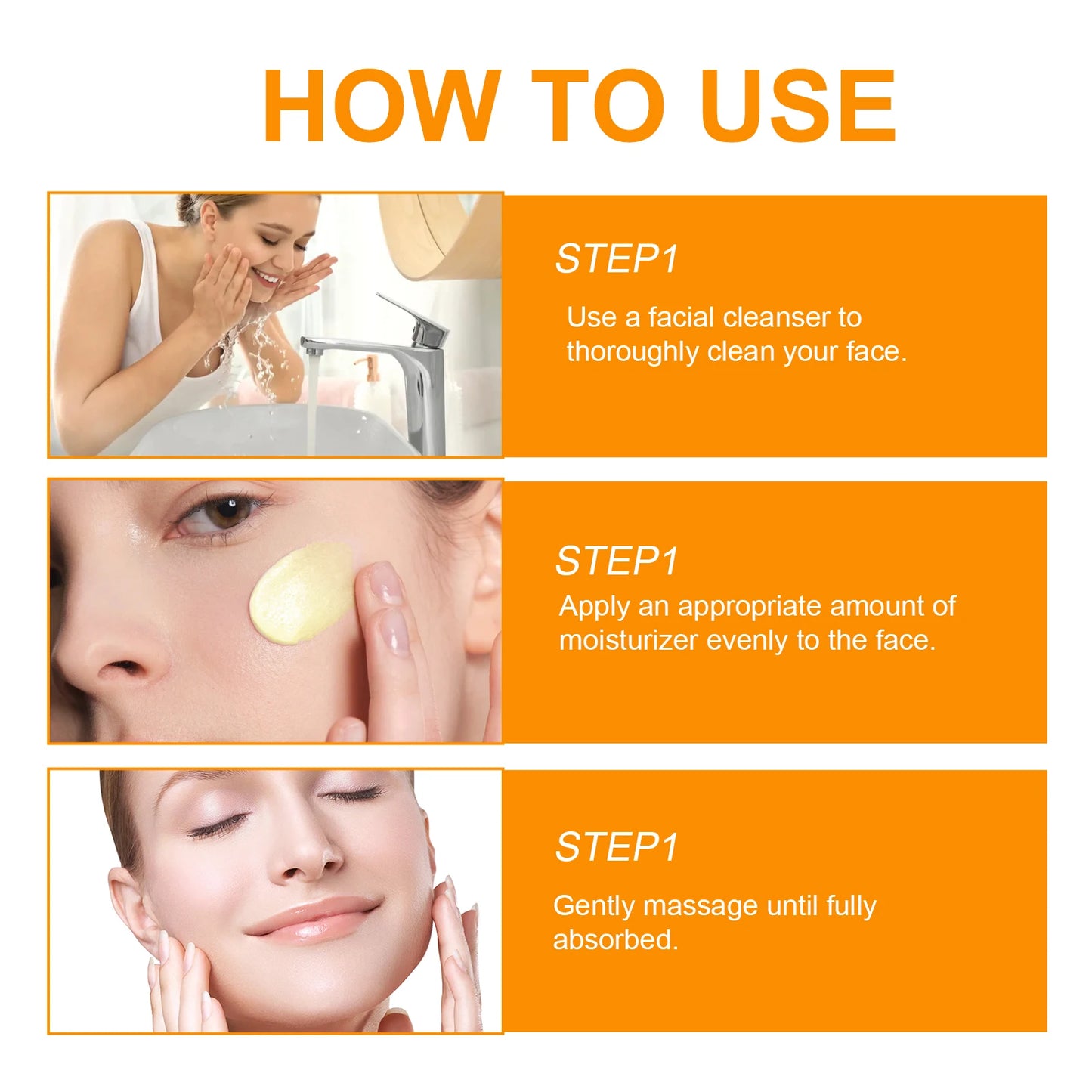 HOW TO USE

STEP1

Use a facial cleanser to thoroughly clean your face.

STEP1

Apply an appropriate amount of moisturizer evenly to the face.

STEP1

Gently massage until fully absorbed.