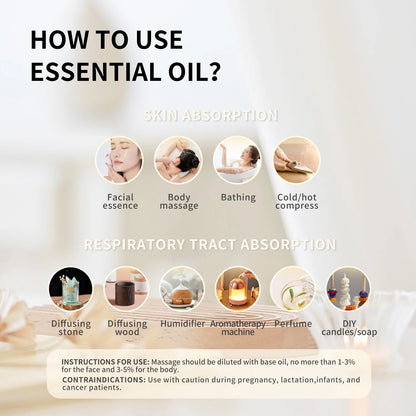 HOW TO USE ESSENTIAL OIL?

SKIN ABSORPTION

Facial essence

Body massage

Bathing

Cold/hot compress

RESPIRATORY TRACT ABSORPTION

Diffusing stone

Diffusing wood

Humidifier

Aromatherapy machine

Perfume

DIY candles/soap

INSTRUCTIONS FOR USE: Massage should be diluted with base oil, no more than 1-3% for the face and 3-5% for the body.
CONTRAINDICATIONS: Use with caution during pregnancy, lactation,infants, and cancer patients.