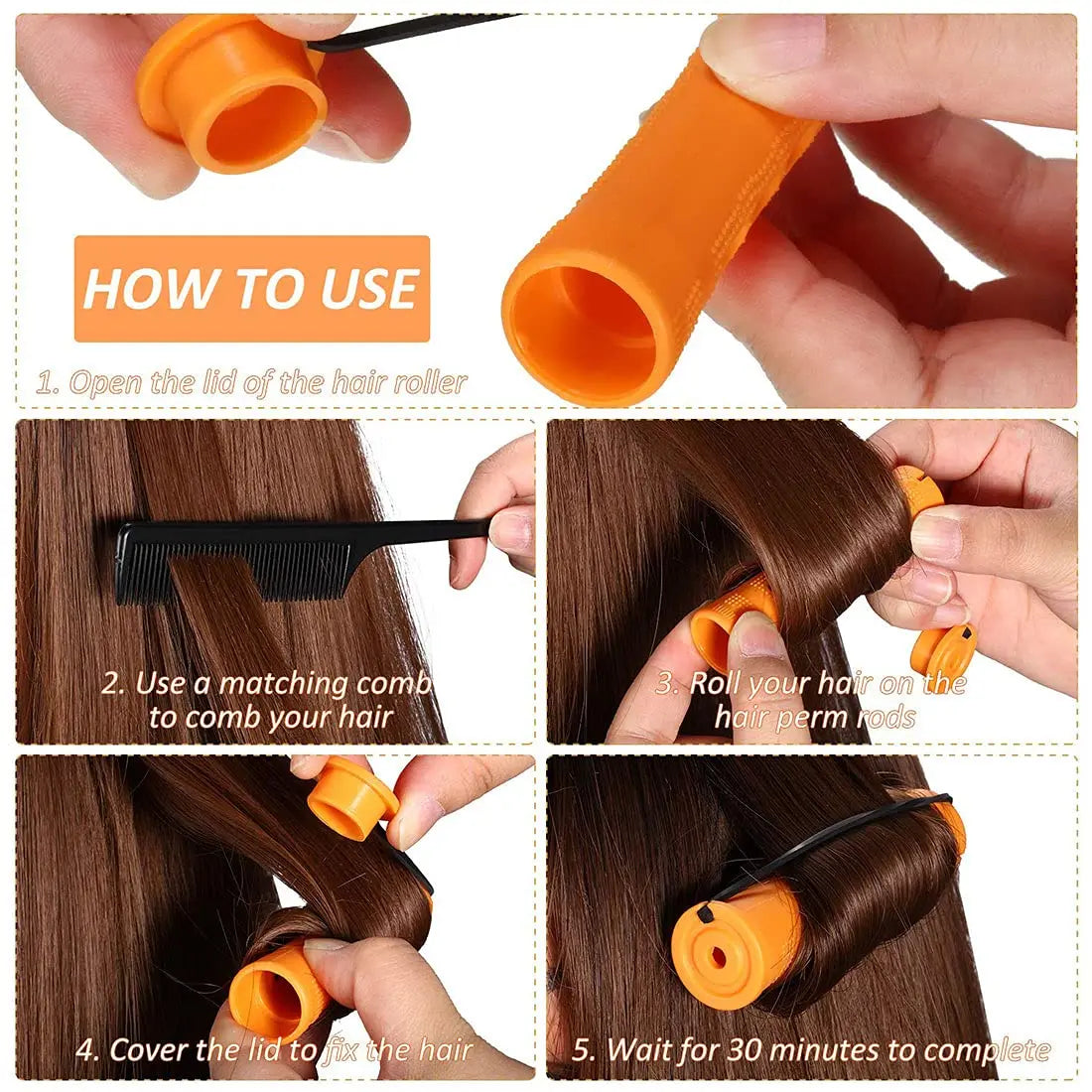 HOW TO USE

1. Open the lid of the hair roller

2. Use a matching comb to comb your hair

3. Roll your hair on the hair perm rods

4. Cover the lid to fix the hair

5. Wait for 30 minutes to complete