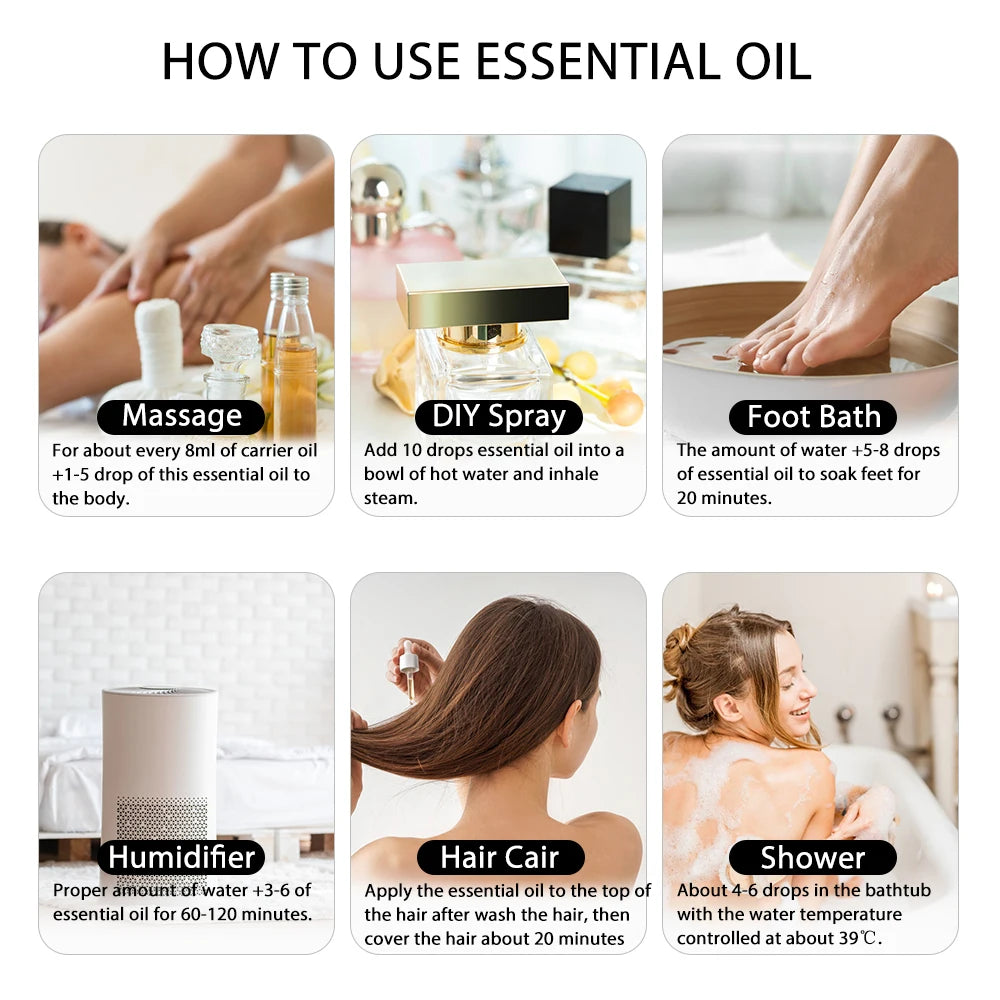 HOW TO USE ESSENTIAL OIL

Massage
For about every 8ml of carrier oil +1-5 drop of this essential oil to the body.

DIY Spray
Add 10 drops essential oil into a bowl of hot water and inhale steam.

Foot Bath
The amount of water +5-8 drops of essential oil to soak feet for 20 minutes.

Humidifier
Proper amount of water +3-6 of essential oil for 60-120 minutes.

Hair Cair
Apply the essential oil to the top of the hair after wash the hair, then cover the hair about 20 minutes

Shower
About 4-6 drops in the bathtub with the water temperature controlled at about 39℃.